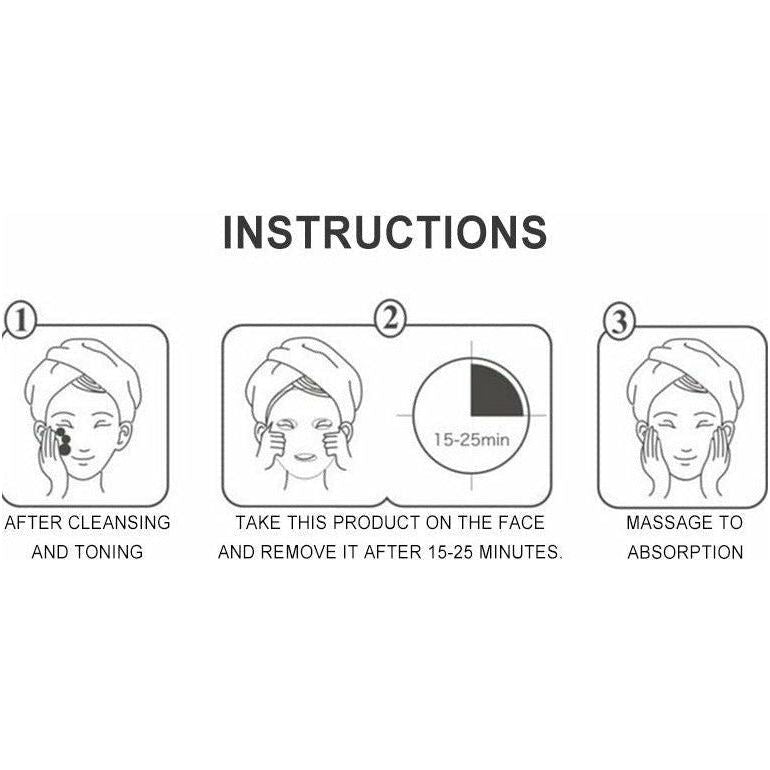 INSTRUCTIONS

1

AFTER CLEANSING AND TONING

2

15-25min

TAKE THIS PRODUCT ON THE FACE AND REMOVE IT AFTER 15-25 MINUTES.

3

MASSAGE TO ABSORPTION