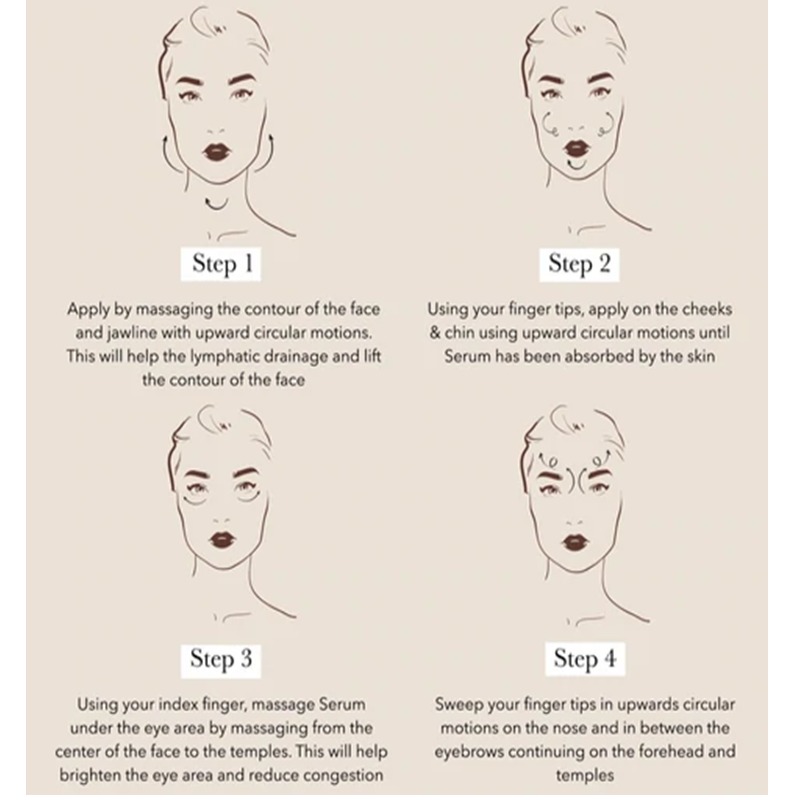 Step 1

Apply by massaging the contour of the face and jawline with upward circular motions. This will help the lymphatic drainage and lift the contour of the face

Step 2

Using your finger tips, apply on the cheeks & chin using upward circular motions until Serum has been absorbed by the skin

Step 3

Using your index finger, massage Serum under the eye area by massaging from the center of the face to the temples. This will help brighten the eye area and reduce congestion

Step 4

Sweep your finger tips in upwards circular motions on the nose and in between the eyebrows continuing on the forehead and temples