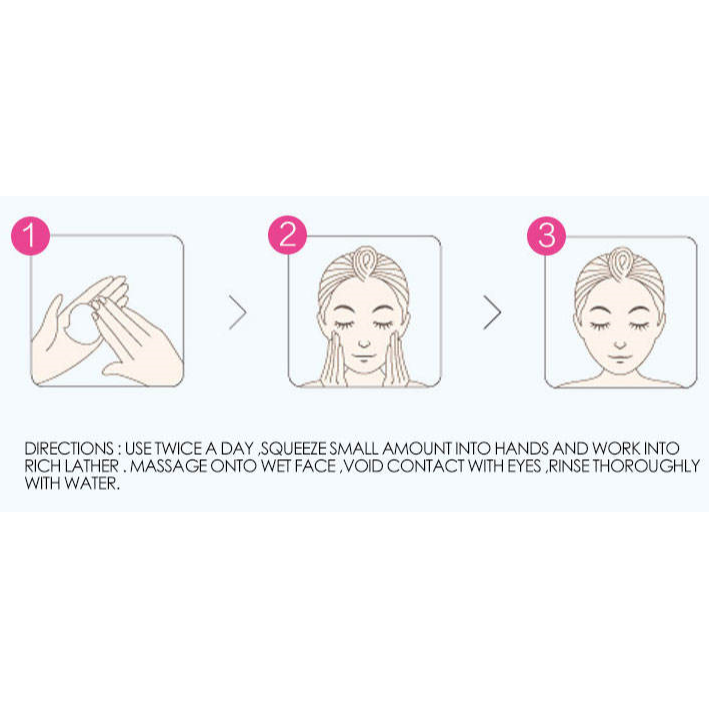 1

2

3

DIRECTIONS : USE TWICE A DAY ,SQUEEZE SMALL AMOUNT INTO HANDS AND WORK INTO RICH LATHER . MASSAGE ONTO WET FACE ,VOID CONTACT WITH EYES ,RINSE THOROUGHLY WITH WATER.