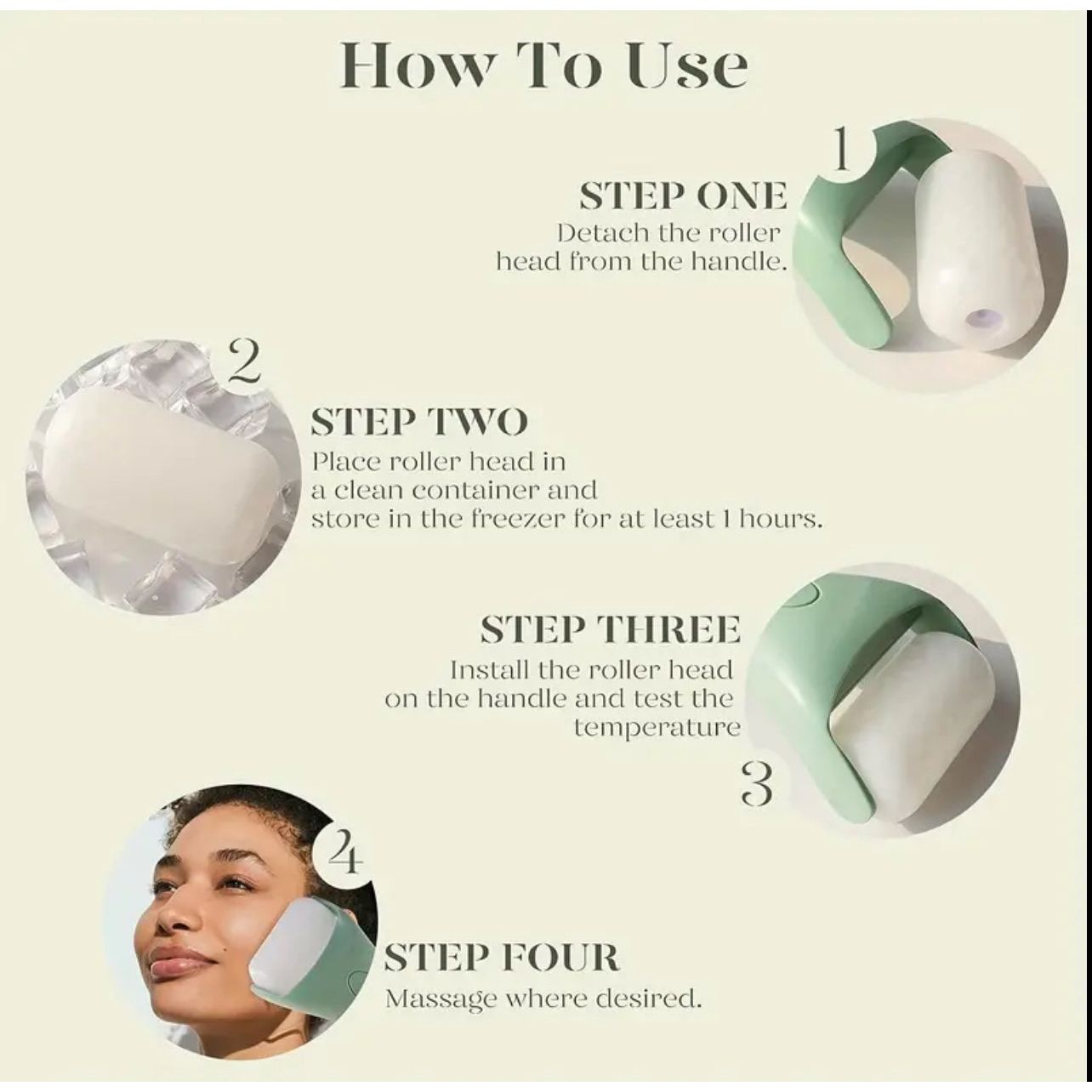 How To Use

1

STEP ONE
Detach the roller head from the handle.

2

STEP TWO
Place roller head in a clean container and store in the freezer for at least 1 hours.

STEP THREE
Install the roller head on the handle and test the temperature

3

4

STEP FOUR
Massage where desired.